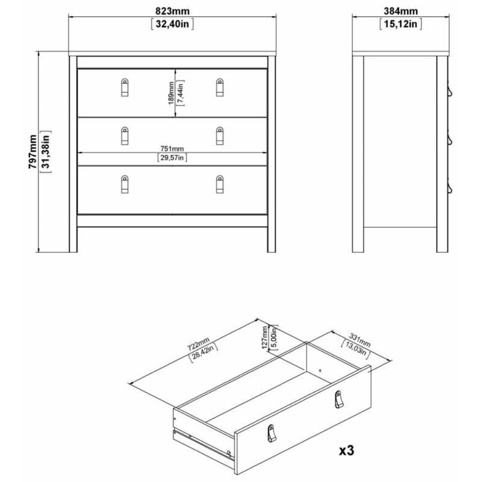 823mm
[32,40in]

384mm
[15,12in]

797mm
[31,38in]

189mm
[7,44in]

751mm
[29,57in]

722mm
[28,42in]

127mm
[5,00in]

331mm
[13,03in]

x3