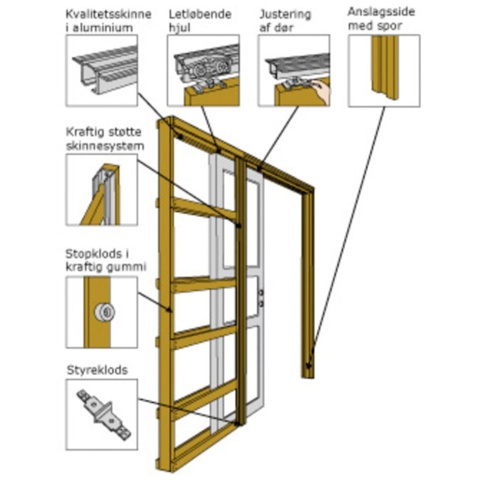 Kvalitetsskinne i aluminium

Letløbende hjul

Justering af dør

Anslagsside med spor

Kraftig støtte skinnesystem

Stopklods i kraftig gummi

Styreklods