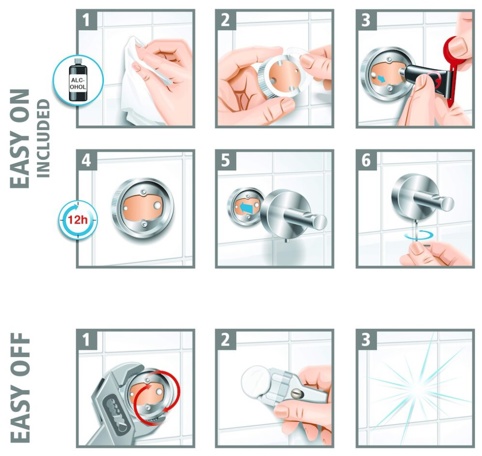 EASY ON
INCLUDED

1
ALC-OHOL

2

3

4
12h

5

6

EASY OFF

1

2

3